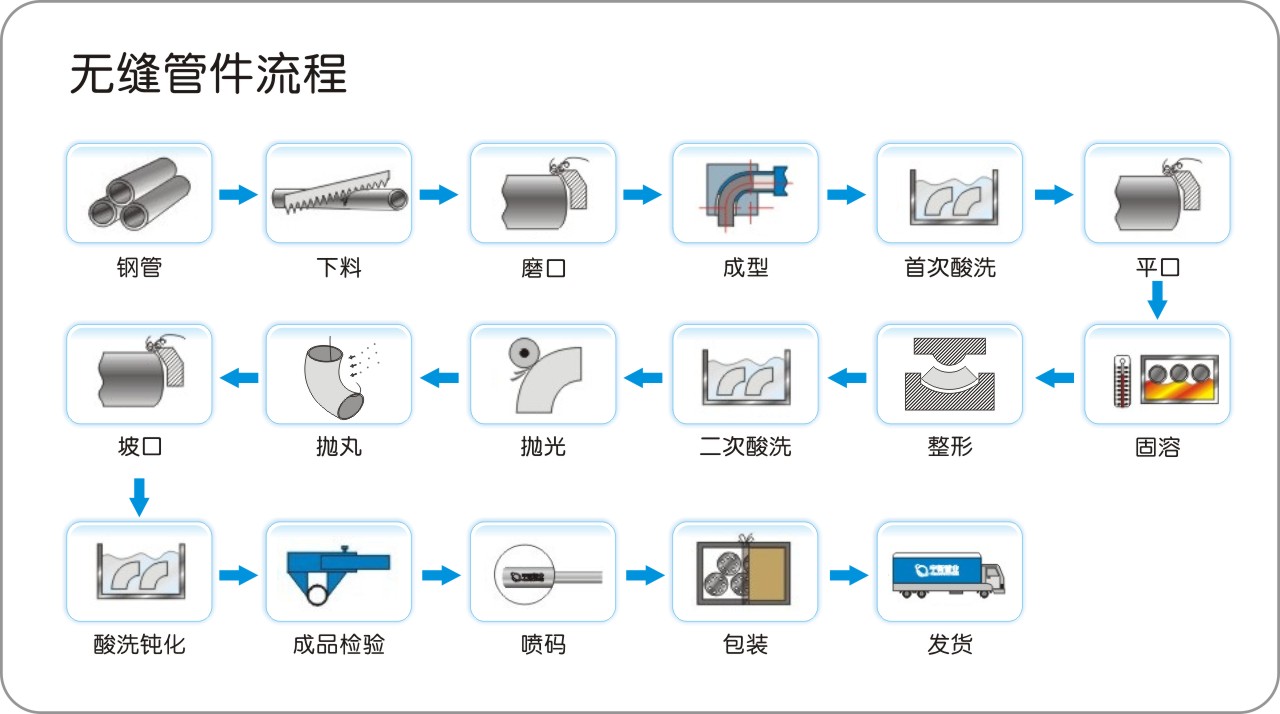 无缝管件流程

钢管

下料

磨口

成型

首次酸洗

平口

固溶

整形

二次酸洗

抛光

抛丸

坡口

酸洗钝化

成品检验

喷码

包装

发货